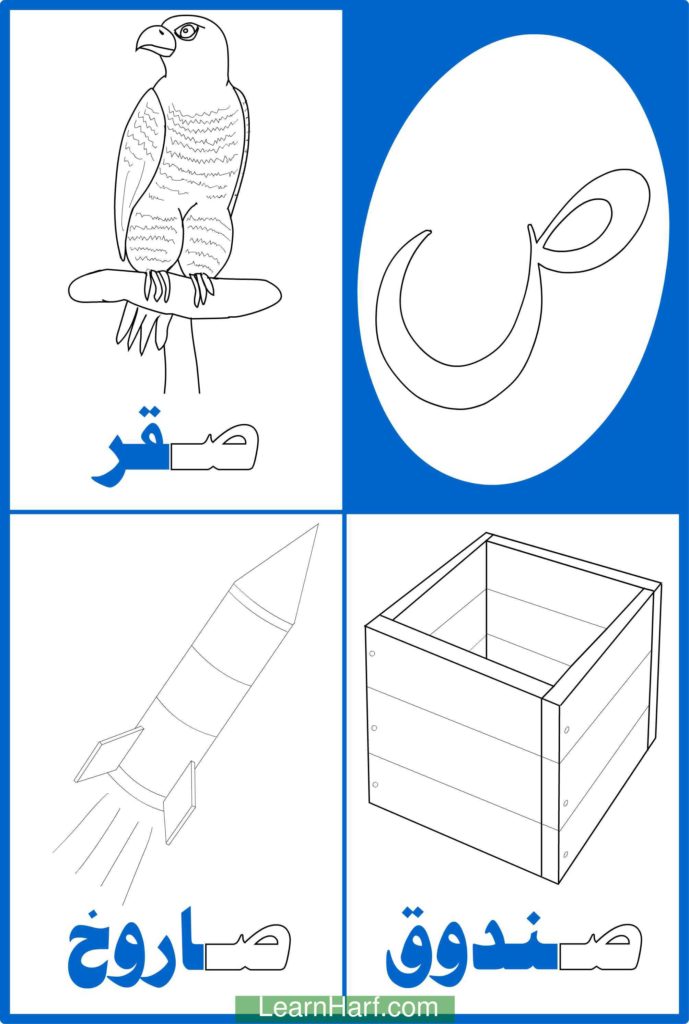 ص

صقر

صندوق

صاروخ

LearnHarf.com